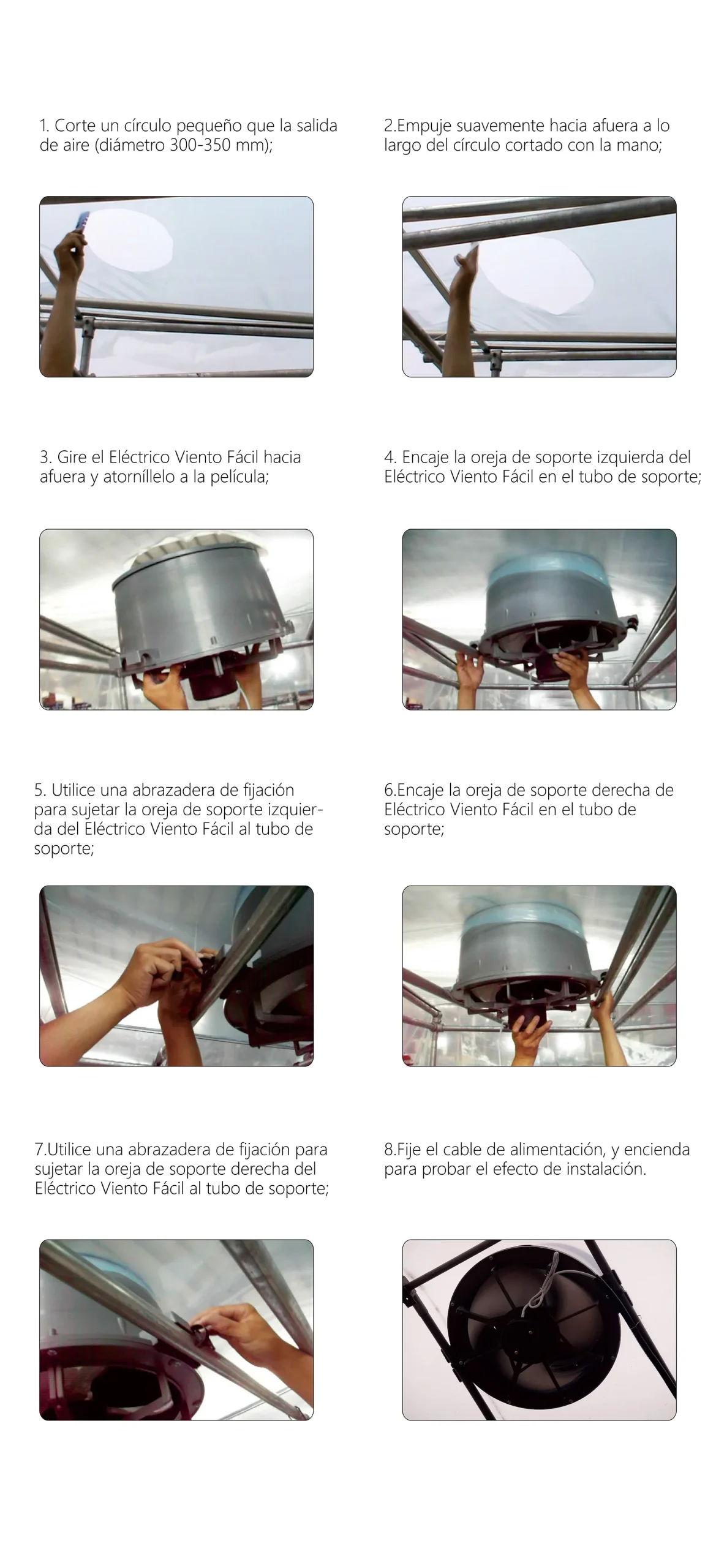 1. Corte un círculo pequeño que la salida de aire (diámetro 300-350 mm);

2.Empuje suavemente hacia afuera a lo largo del círculo cortado con la mano;

3. Gire el Eléctrico Viento Fácil hacia afuera y atorníllelo a la película;

4. Encaje la oreja de soporte izquierda del Eléctrico Viento Fácil en el tubo de soporte;

5. Utilice una abrazadera de fijación para sujetar la oreja de soporte izquierda del Eléctrico Viento Fácil al tubo de soporte;

6.Encaje la oreja de soporte derecha de Eléctrico Viento Fácil en el tubo de soporte;

7.Utilice una abrazadera de fijación para sujetar la oreja de soporte derecha del Eléctrico Viento Fácil al tubo de soporte;

8.Fije el cable de alimentación, y encienda para probar el efecto de instalación.